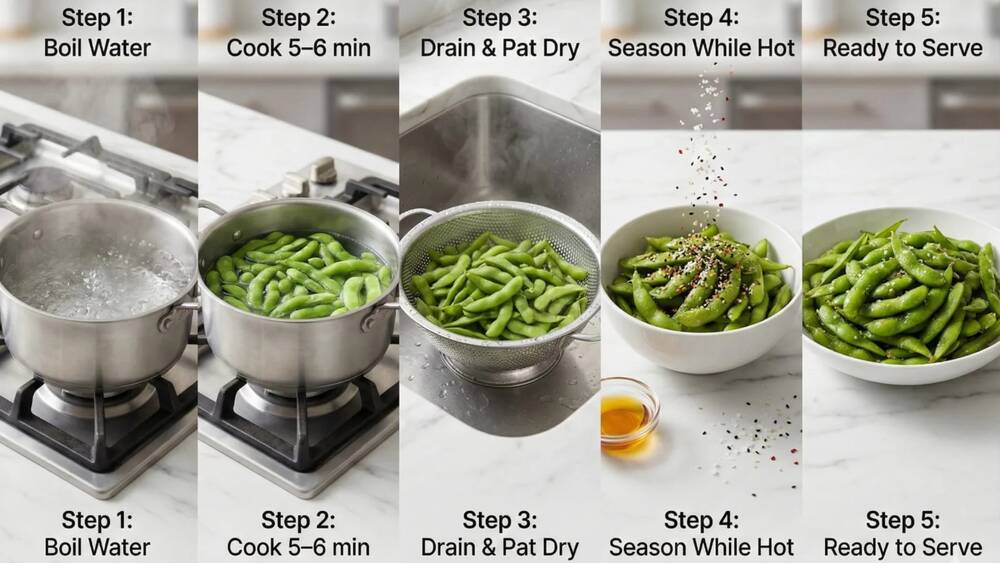 Step 1:
Boil Water

Step 2:
Cook 5–6 min

Step 3:
Drain & Pat Dry

Step 4:
Season While Hot

Step 5:
Ready to Serve

Step 1:
Boil Water

Step 2:
Cook 5–6 min

Step 3:
Drain & Pat Dry

Step 4:
Season While Hot

Step 5:
Ready to Serve